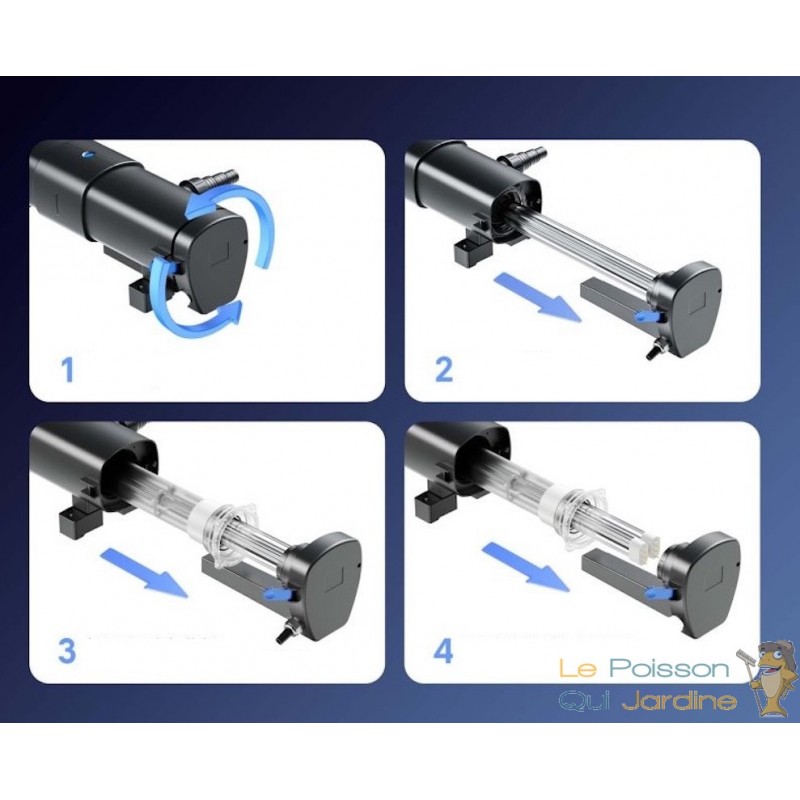 1

2

3

4

Le Poisson
Qui Jardine