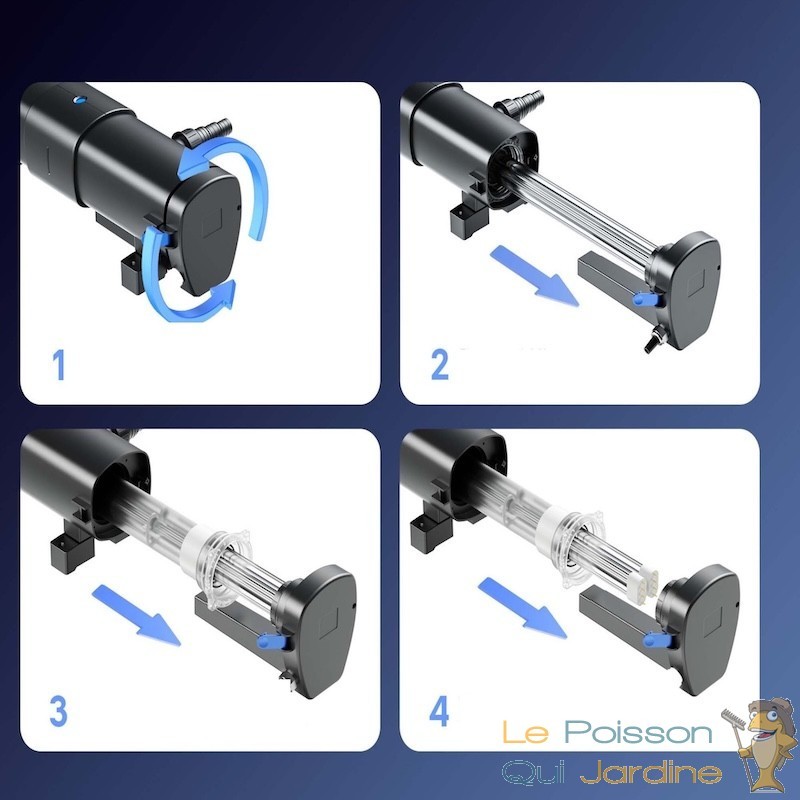 1

2

3

4

Le Poisson Qui Jardine