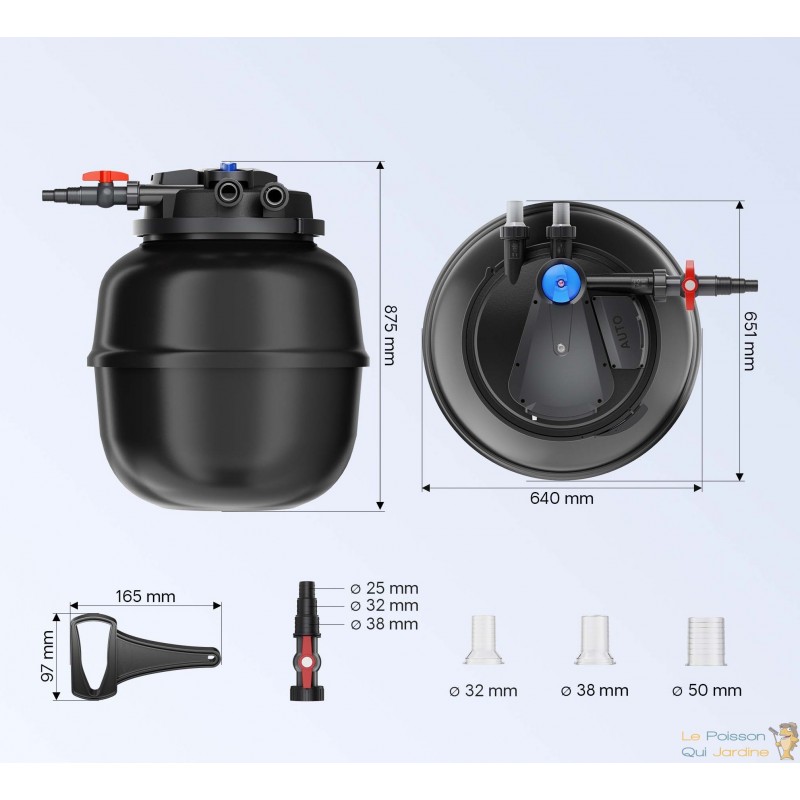 875 mm

AUTO

651 mm

640 mm

165 mm

97 mm

⌀ 25 mm
⌀ 32 mm
⌀ 38 mm

⌀ 32 mm

⌀ 38 mm

⌀ 50 mm

Le Poisson Qui Jardine