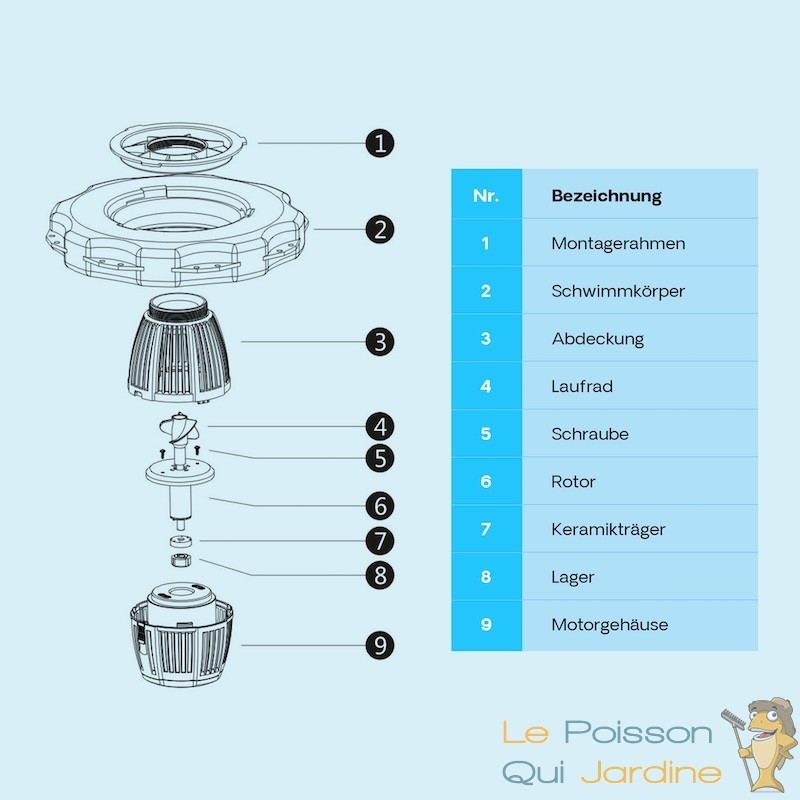 1
2
3
4
5
6
7
8
9

| Nr. | Bezeichnung |
|---|---|
| 1 | Montagerahmen |
| 2 | Schwimmkörper |
| 3 | Abdeckung |
| 4 | Laufrad |
| 5 | Schraube |
| 6 | Rotor |
| 7 | Keramikträger |
| 8 | Lager |
| 9 | Motorgehäuse |

Le Poisson Qui Jardine