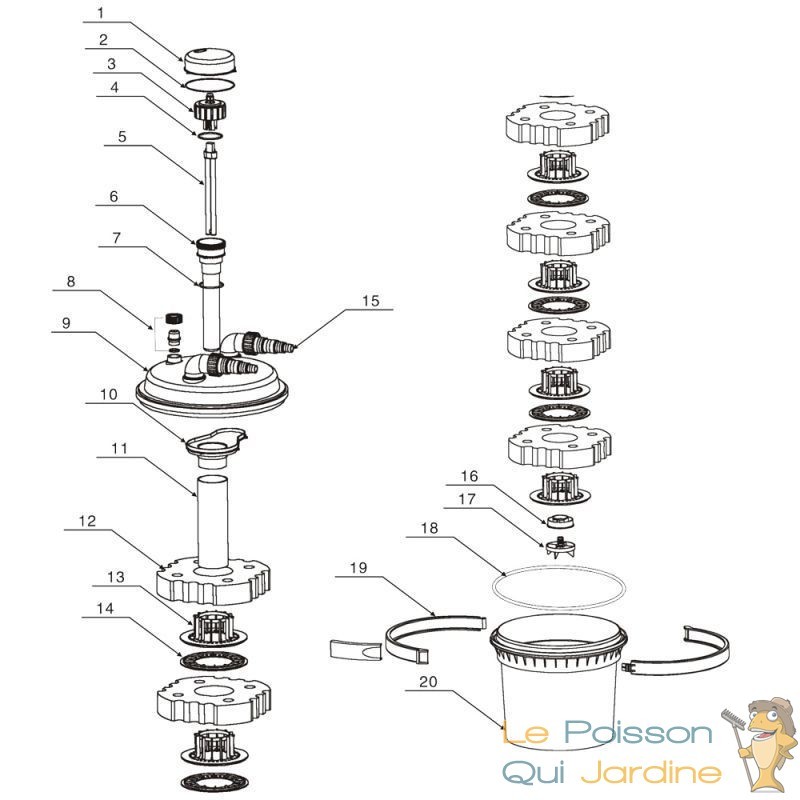 1
2
3
4
5
6
7
8
9
10
11
12
13
14
15
16
17
18
19
20

Le Poisson
Qui Jardine