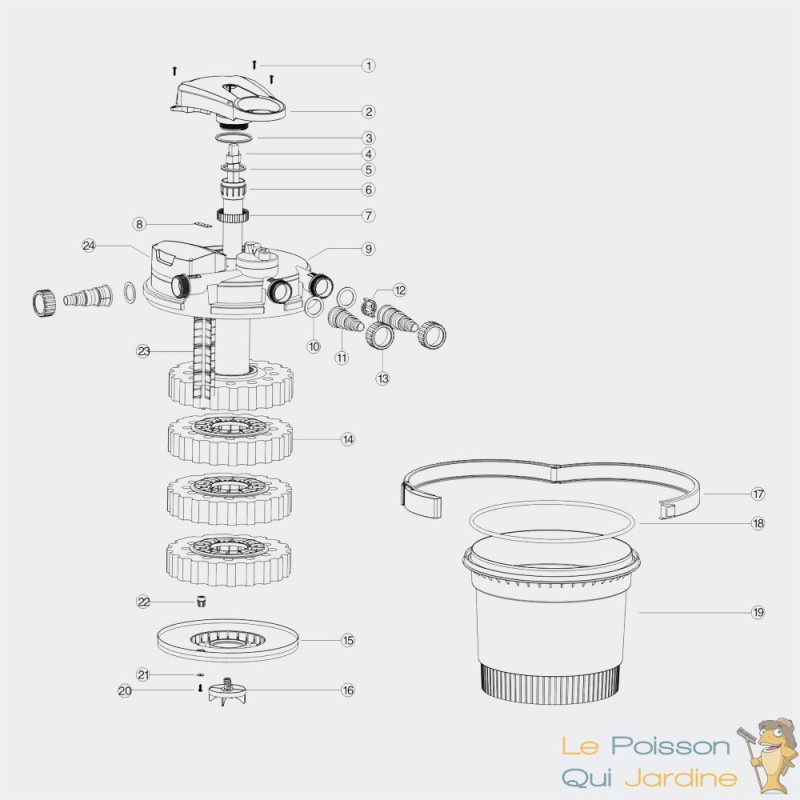 1
2
3
4
5
6
7
8
24
9
12
10
11
13
23
14
17
18
19
22
15
21
20
16

Le Poisson
Qui Jardine