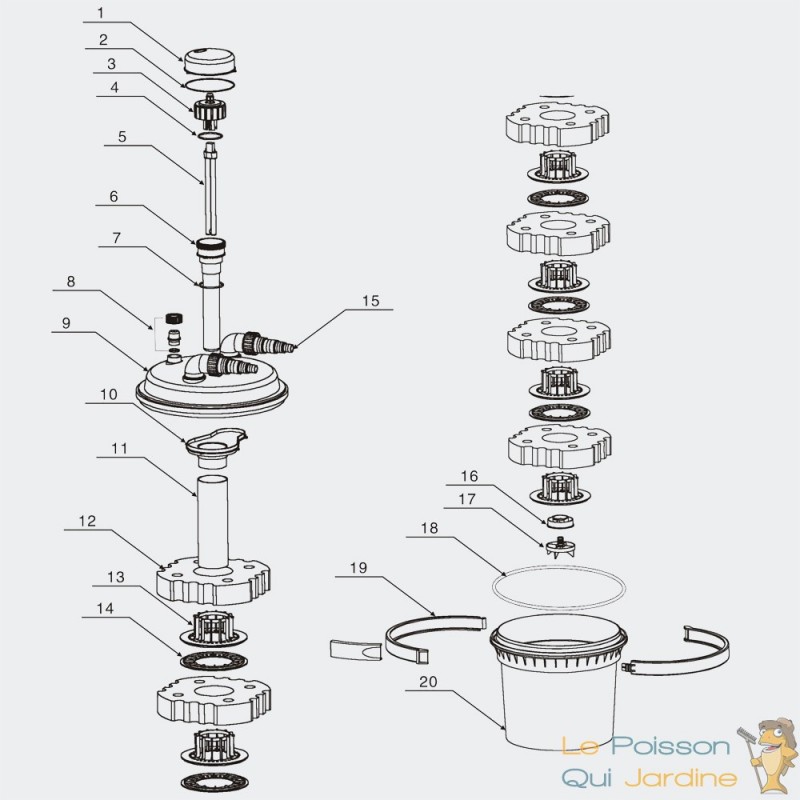 1
2
3
4
5
6
7
8
9
10
11
12
13
14
15
16
17
18
19
20

Le Poisson
Qui Jardine