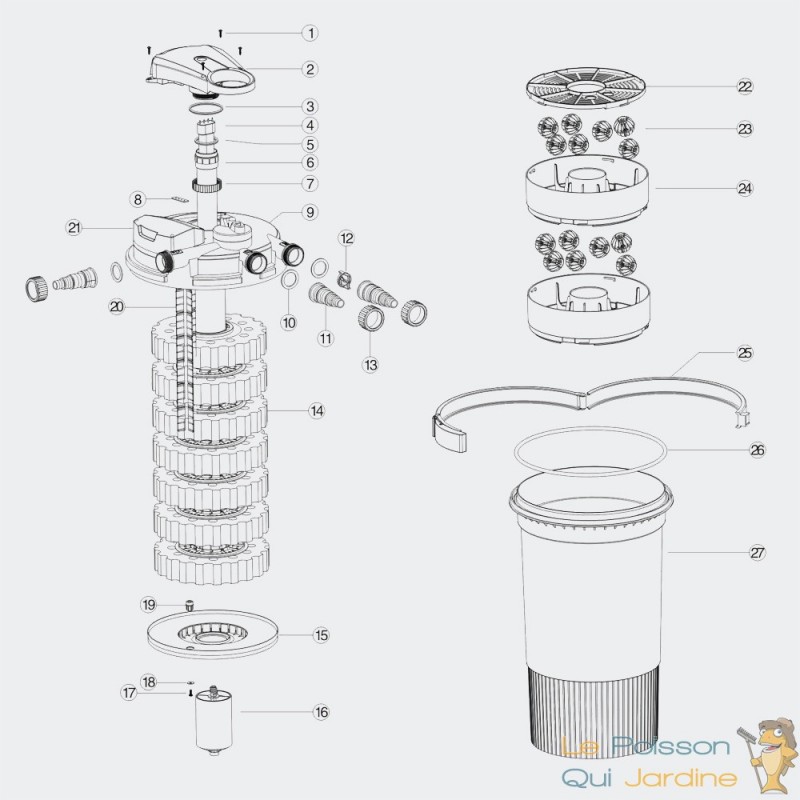 1
2
3
4
5
6
7
8
9
21
12
20
10
11
13
14
19
15
18
17
16
22
23
24
25
26
27
Le Poisson
Qui Jardine