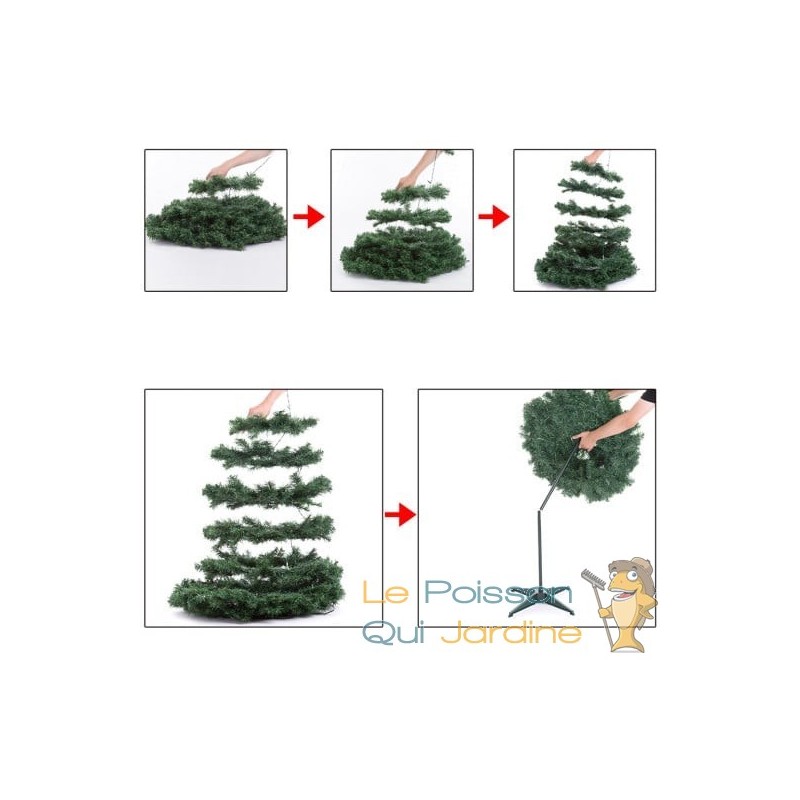 Le Poisson
Qui Jardine