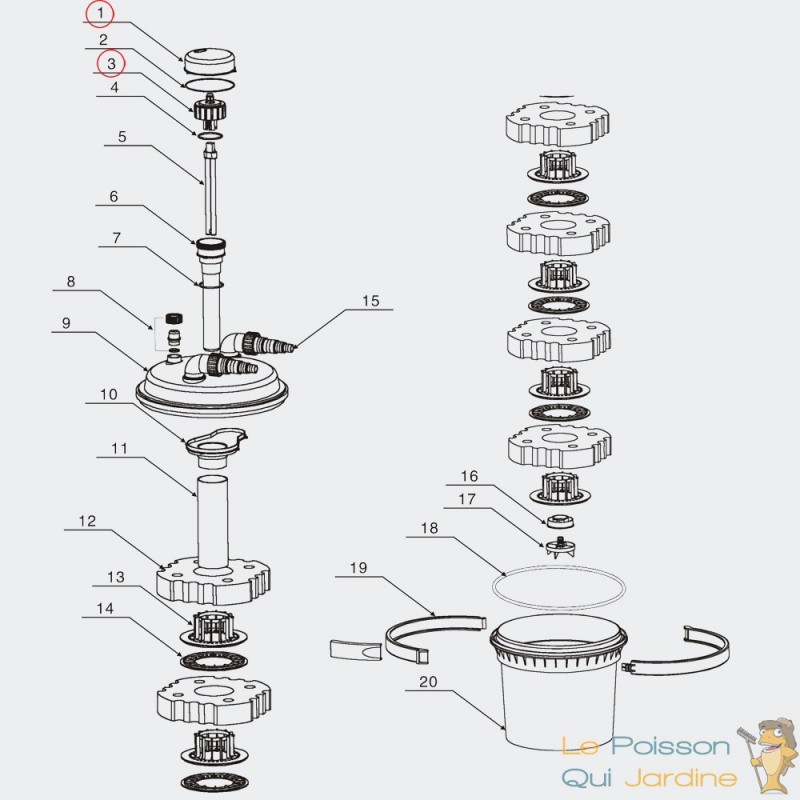 1
2
3
4
5
6
7
8
9
10
11
12
13
14
15
16
17
18
19
20
Le Poisson
Qui Jardine