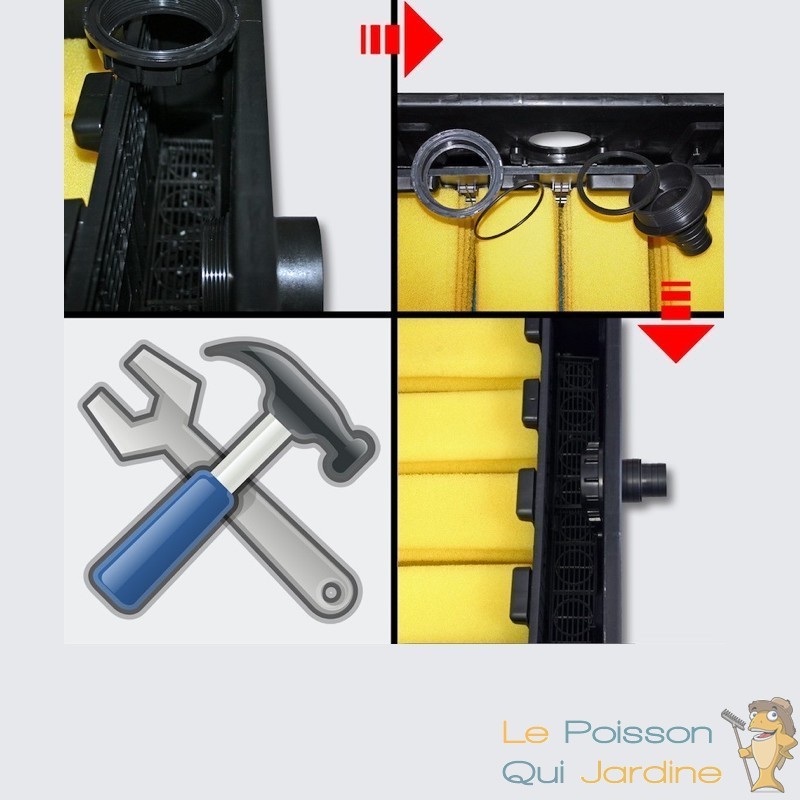 Le Poisson
Qui Jardine