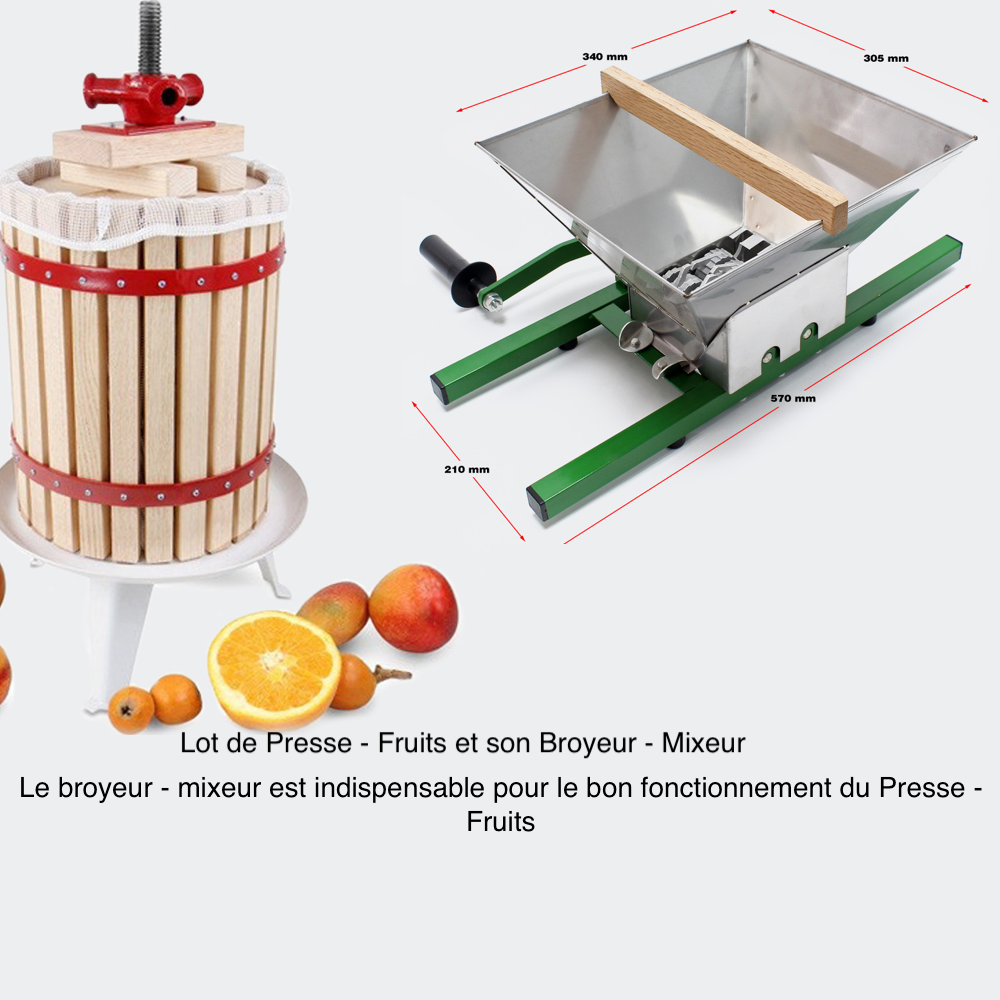 340 mm
305 mm
570 mm
210 mm

Lot de Presse - Fruits et son Broyeur - Mixeur

Le broyeur - mixeur est indispensable pour le bon fonctionnement du Presse - Fruits