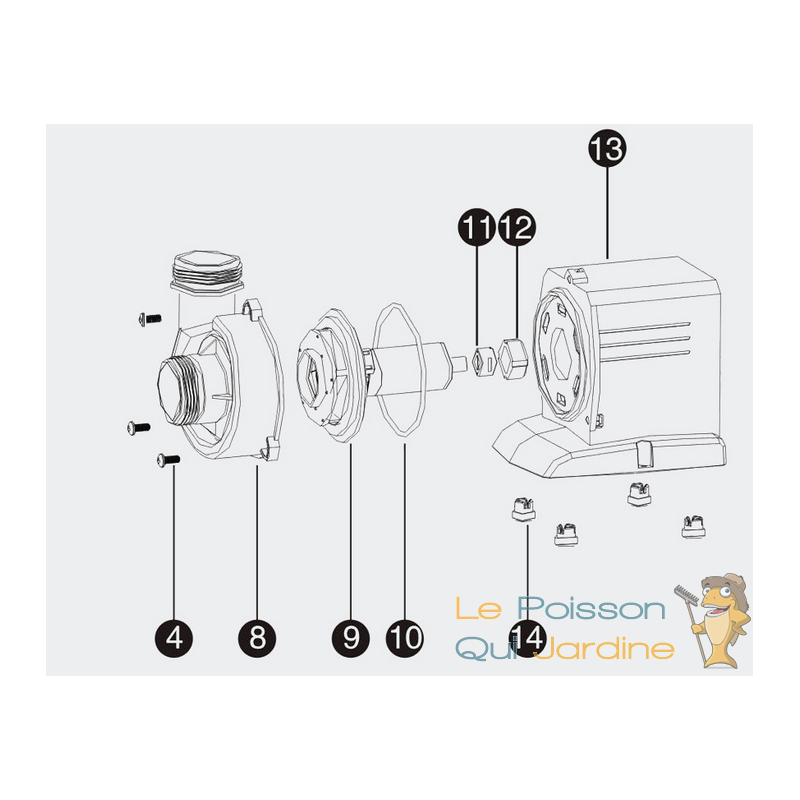 13
11
12
4
8
9
10
14
Le Poisson
Qui Jardine