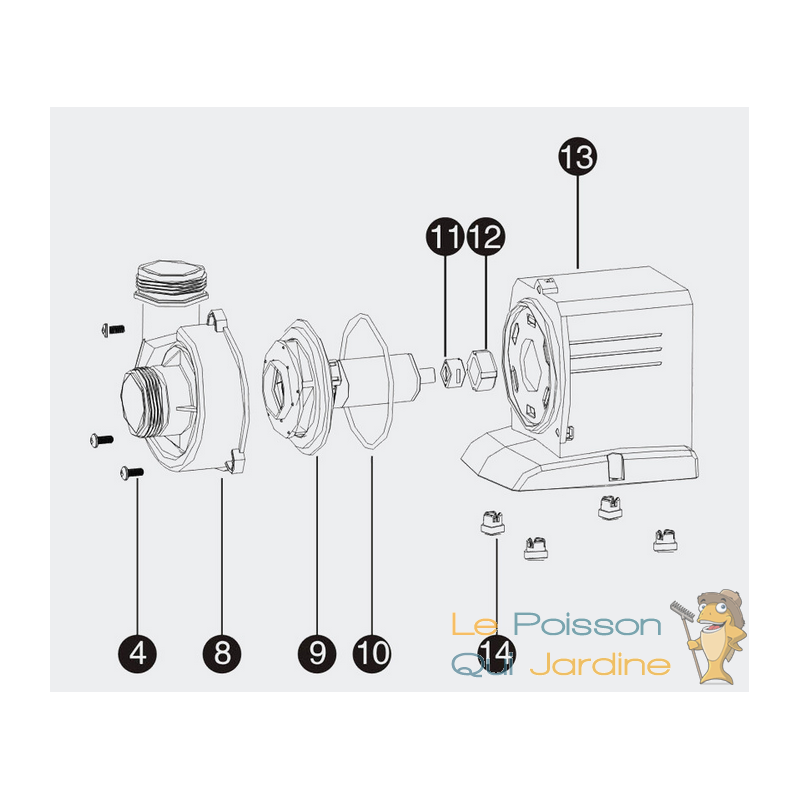 13

11 12

4 8 9 10 14

Le Poisson Qui Jardine