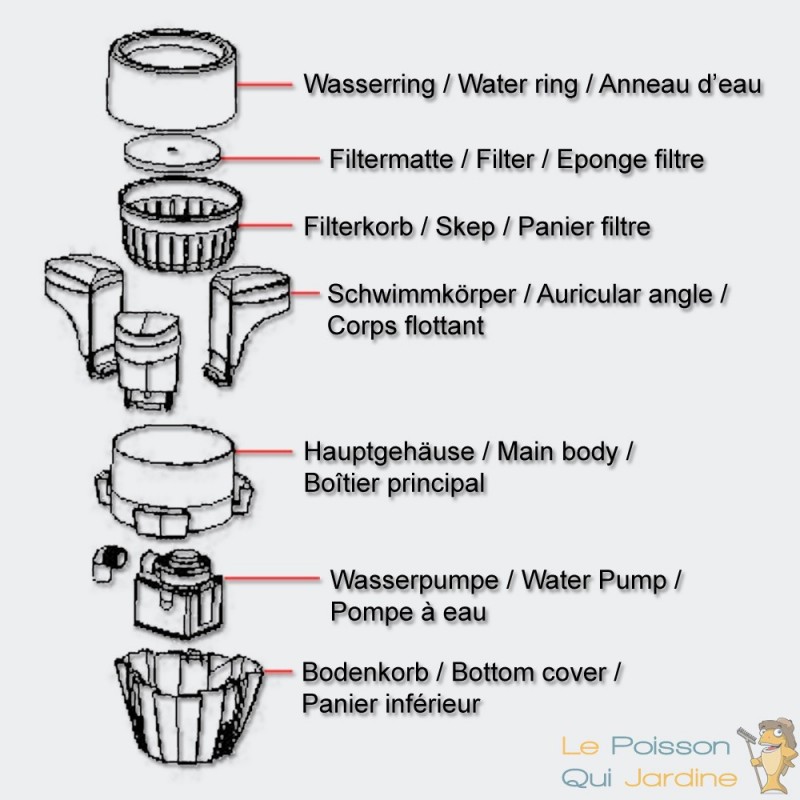 Wasserring / Water ring / Anneau d'eau

Filtermatte / Filter / Eponge filtre

Filterkorb / Skep / Panier filtre

Schwimmkörper / Auricular angle / Corps flottant

Hauptgehäuse / Main body / Boîtier principal

Wasserpumpe / Water Pump / Pompe à eau

Bodenkorb / Bottom cover / Panier inférieur

Le Poisson Qui Jardine