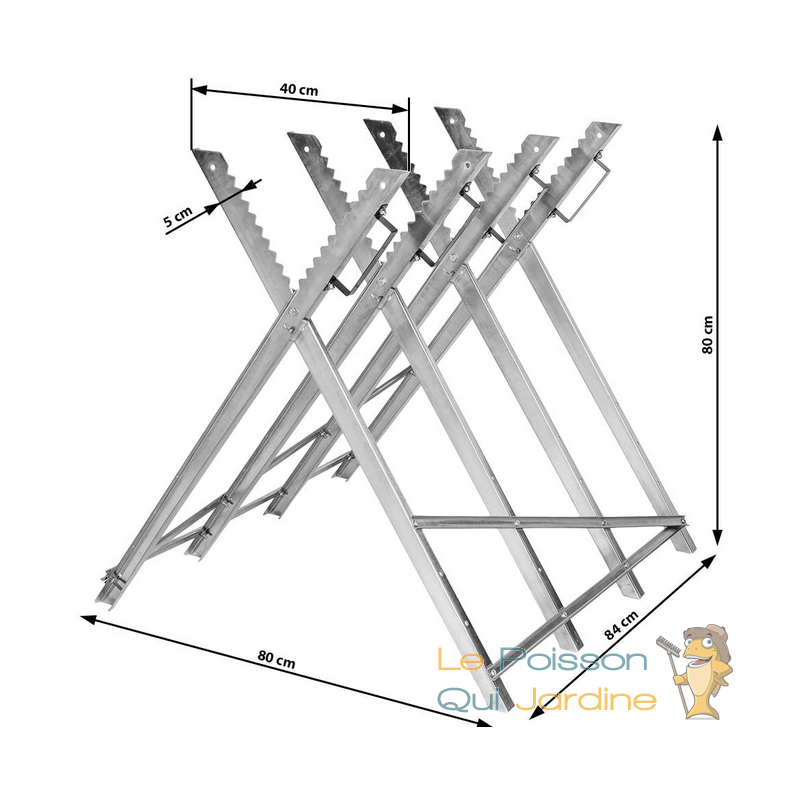 40 cm
5 cm
80 cm
80 cm
84 cm
Le Poisson
Qui Jardine