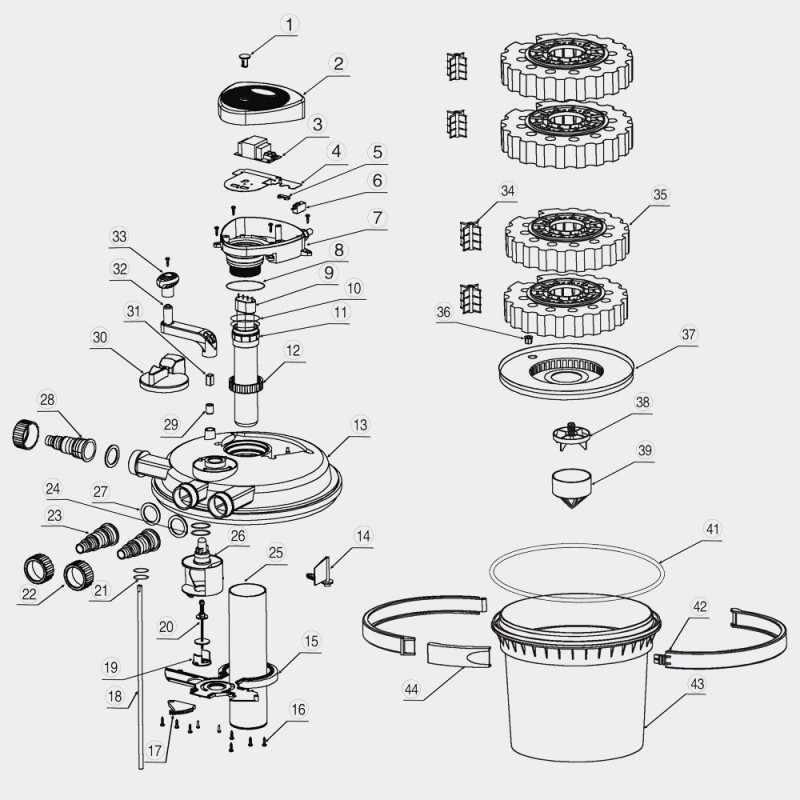 1
2
3
4
5
6
7
8
9
10
11
12
13
14
15
16
17
18
19
20
21
22
23
24
25
26
27
28
29
30
31
32
33
34
35
36
37
38
39
41
42
43
44